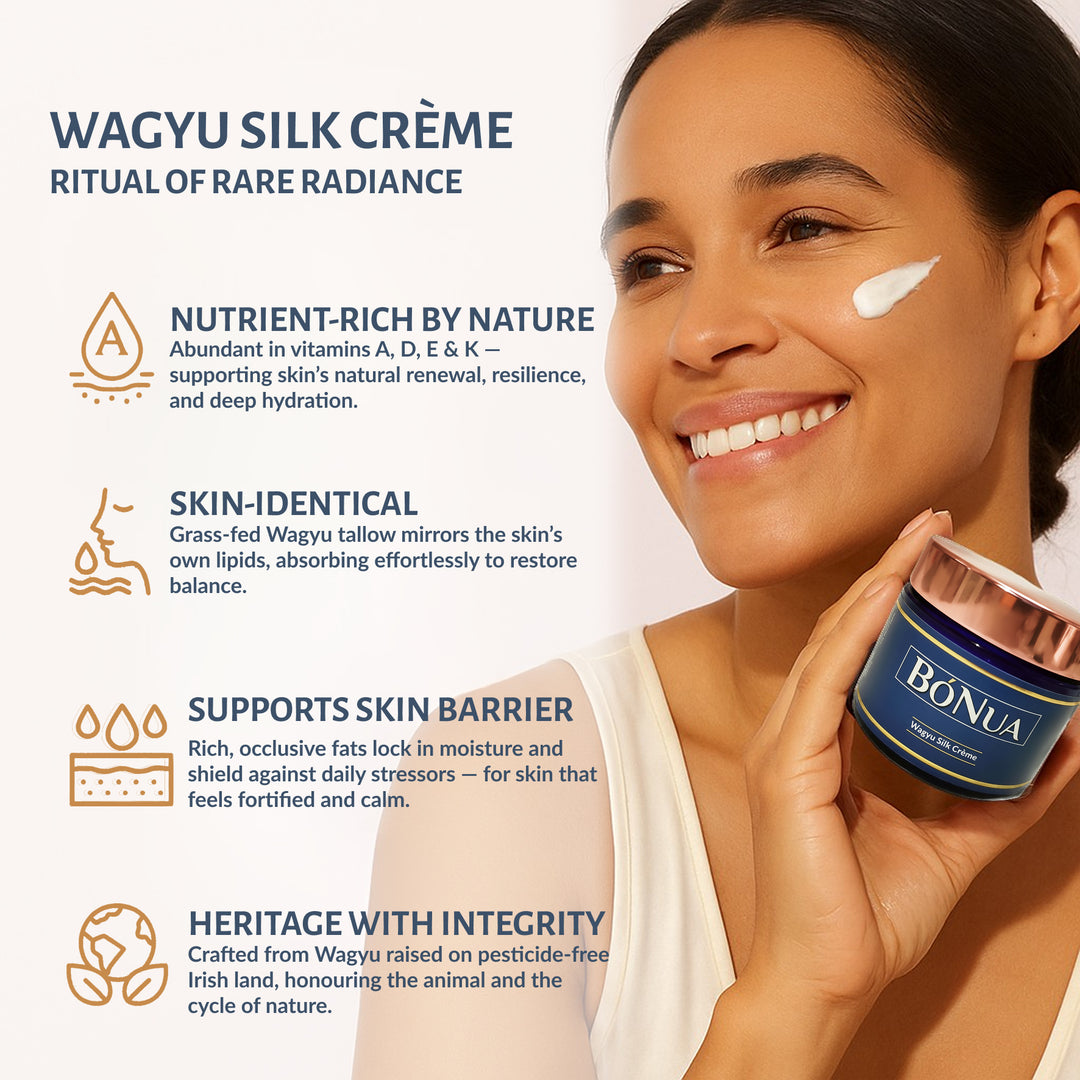 WAGYU SILK CRÈME
RITUAL OF RARE RADIANCE

A

NUTRIENT-RICH BY NATURE
Abundant in vitamins A, D, E & K — supporting skin's natural renewal, resilience, and deep hydration.

SKIN-IDENTICAL
Grass-fed Wagyu tallow mirrors the skin's own lipids, absorbing effortlessly to restore balance.

SUPPORTS SKIN BARRIER
Rich, occlusive fats lock in moisture and shield against daily stressors — for skin that feels fortified and calm.

HERITAGE WITH INTEGRITY
Crafted from Wagyu raised on pesticide-free Irish land, honouring the animal and the cycle of nature.

BÓNUA
Wagyu Silk Crème